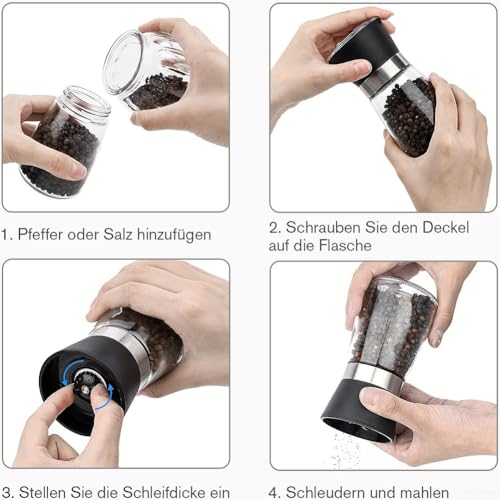 1. Pfeffer oder Salz hinzufügen

2. Schrauben Sie den Deckel auf die Flasche

3. Stellen Sie die Schleifdicke ein

4. Schleudern und mahlen