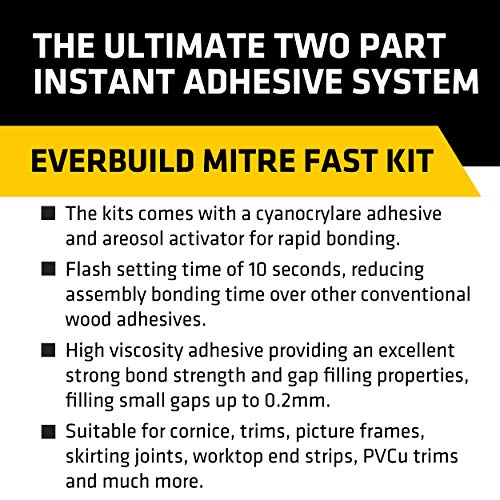 THE ULTIMATE TWO PART INSTANT ADHESIVE SYSTEM

EVERBUILD MITRE FAST KIT

■ The kits comes with a cyanocrylare adhesive and areosol activator for rapid bonding.

■ Flash setting time of 10 seconds, reducing assembly bonding time over other conventional wood adhesives.

■ High viscosity adhesive providing an excellent strong bond strength and gap filling properties, filling small gaps up to 0.2mm.

■ Suitable for cornice, trims, picture frames, skirting joints, worktop end strips, PVCu trims and much more.