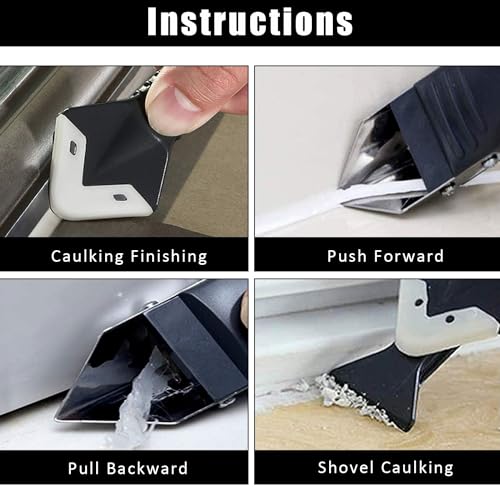 Instructions

Caulking Finishing

Push Forward

Pull Backward

Shovel Caulking