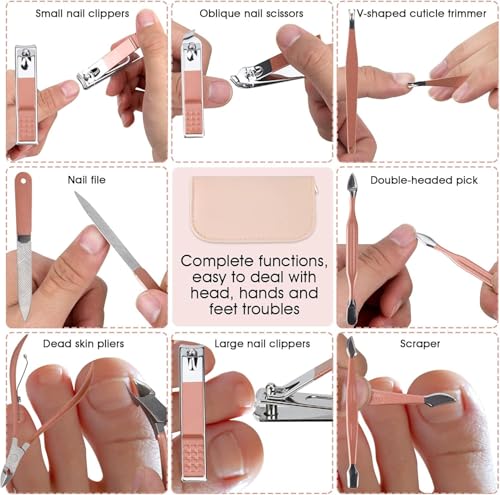 Small nail clippers

Oblique nail scissors

V-shaped cuticle trimmer

Nail file

Complete functions, easy to deal with head, hands and feet troubles

Double-headed pick

Dead skin pliers

Large nail clippers

Scraper