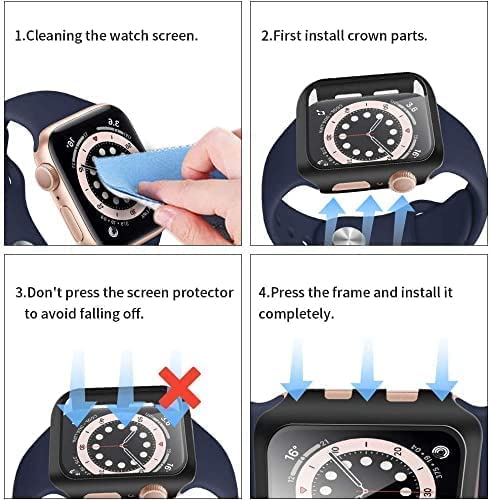 1.Cleaning the watch screen.

2.First install crown parts.

3.Don't press the screen protector to avoid falling off.

4.Press the frame and install it completely.