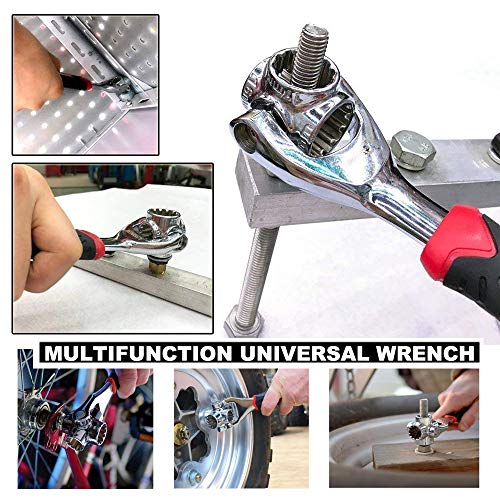 MULTIFUNCTION UNIVERSAL WRENCH