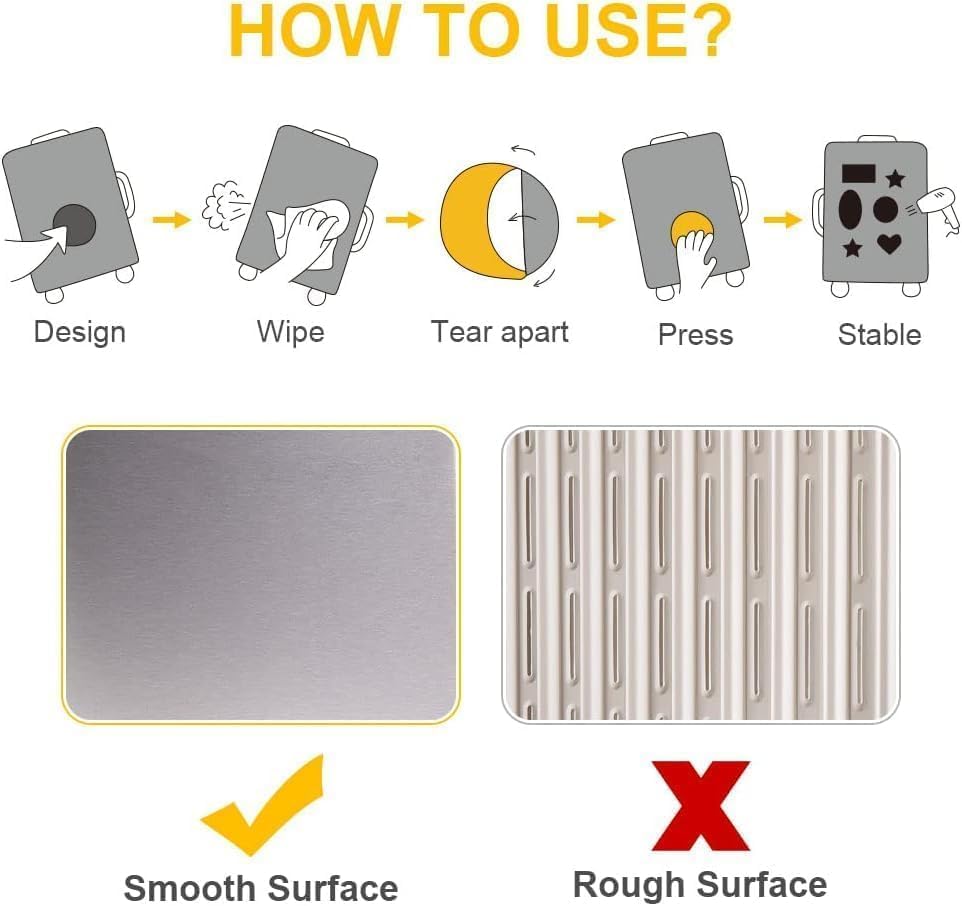 HOW TO USE?

Design

Wipe

Tear apart

Press

Stable

Smooth Surface

Rough Surface