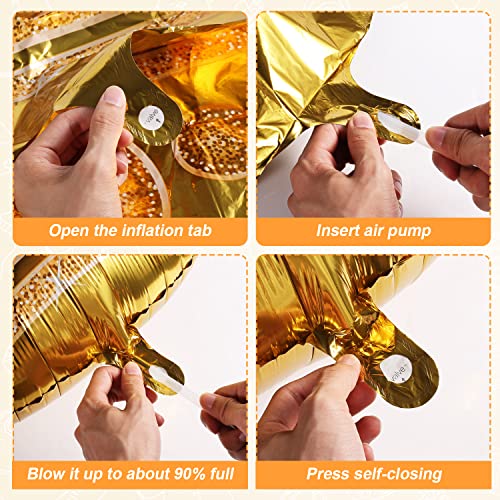 valve

Open the inflation tab

Insert air pump

Blow it up to about 90% full

valve

Press self-closing