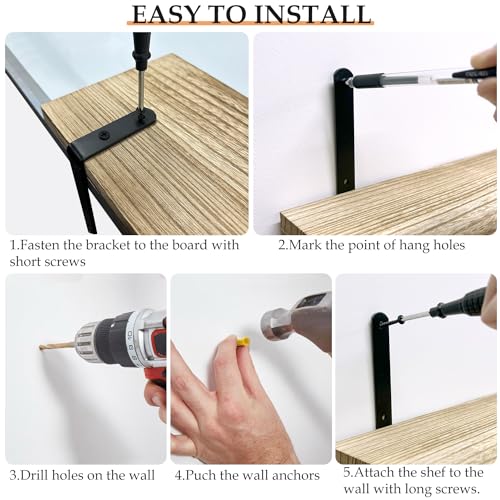 EASY TO INSTALL

1.Fasten the bracket to the board with short screws

2.Mark the point of hang holes

3.Drill holes on the wall

4.Puch the wall anchors

5.Attach the shef to the wall with long screws.