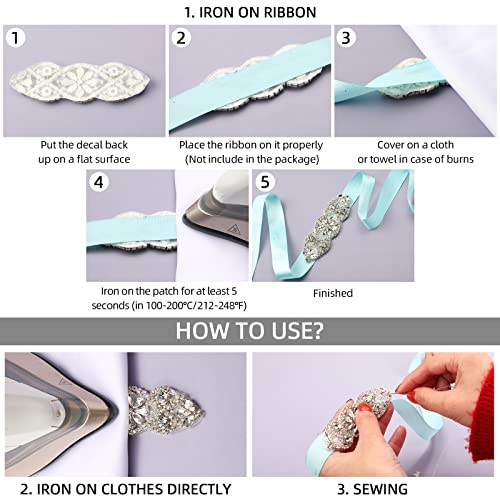 1. IRON ON RIBBON

1

Put the decal back up on a flat surface

2

Place the ribbon on it properly (Not include in the package)

3

Cover on a cloth or towel in case of burns

4

Iron on the patch for at least 5 seconds (in 100-200℃/212-248℉)

5

Finished

HOW TO USE?

2. IRON ON CLOTHES DIRECTLY

3. SEWING