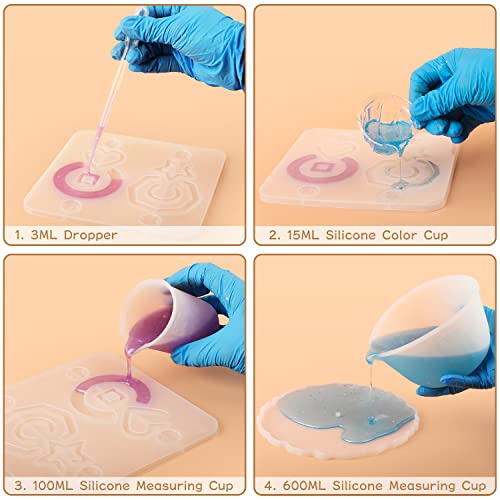 1. 3ML Dropper

2. 15ML Silicone Color Cup

3. 100ML Silicone Measuring Cup

4. 600ML Silicone Measuring Cup