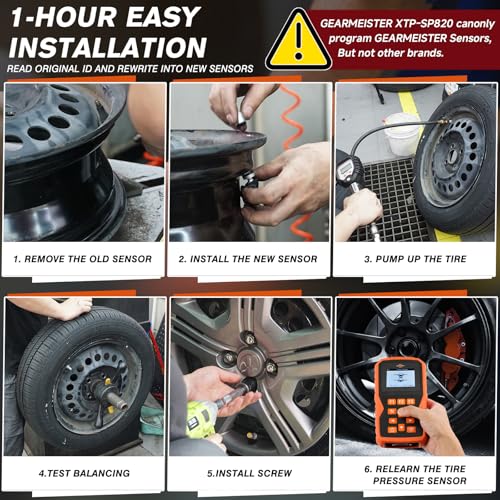 1-HOUR EASY INSTALLATION
READ ORIGINAL ID AND REWRITE INTO NEW SENSORS

GEARMEISTER XTP-SP820 canonly program GEARMEISTER Sensors, But not other brands.

1. REMOVE THE OLD SENSOR

2. INSTALL THE NEW SENSOR

3. PUMP UP THE TIRE

4.TEST BALANCING

5.INSTALL SCREW

6. RELEARN THE TIRE PRESSURE SENSOR