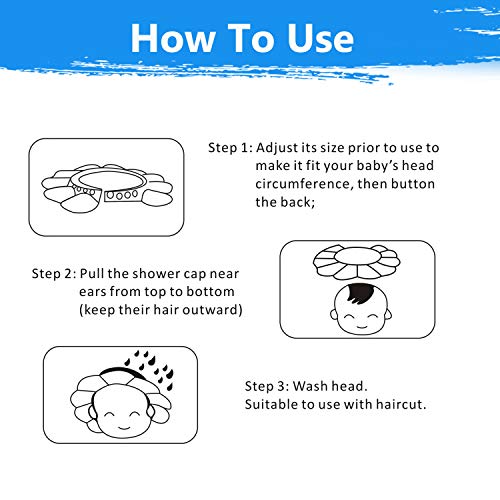 How To Use

Step 1: Adjust its size prior to use to make it fit your baby's head circumference, then button the back;

Step 2: Pull the shower cap near ears from top to bottom (keep their hair outward)

Step 3: Wash head.
Suitable to use with haircut.