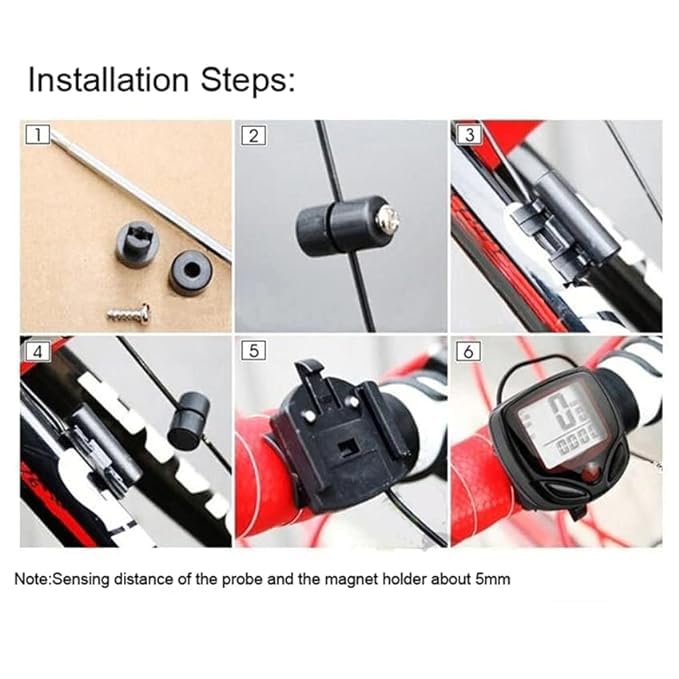 Installation Steps:

1

2

3

4

5

6

Note:Sensing distance of the probe and the magnet holder about 5mm