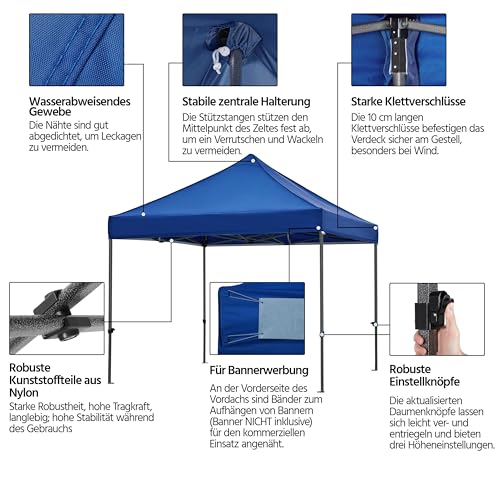 Wasserabweisendes Gewebe
Die Nähte sind gut abgedichtet, um Leckagen zu vermeiden.

Stabile zentrale Halterung
Die Stützstangen stützen den Mittelpunkt des Zeltes fest ab, um ein Verrutschen und Wackeln zu vermeiden.

Starke Klettverschlüsse
Die 10 cm langen Klettverschlüsse befestigen das Verdeck sicher am Gestell, besonders bei Wind.

Robuste Kunststoffteile aus Nylon
Starke Robustheit, hohe Tragkraft, langlebig; hohe Stabilität während des Gebrauchs

Für Bannerwerbung
An der Vorderseite des Vordachs sind Bänder zum Aufhängen von Bannem (Banner NICHT inklusive) für den kommerziellen Einsatz angenäht.

Robuste Einstellknöpfe
Die aktualisierten Daumenknöpfe lassen sich leicht ver- und entriegeln und bieten drei Höheneinstellungen.