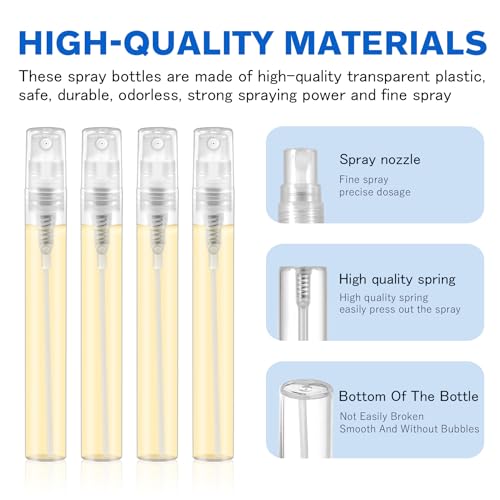 HIGH-QUALITY MATERIALS

These spray bottles are made of high-quality transparent plastic, safe, durable, odorless, strong spraying power and fine spray

Spray nozzle
Fine spray
precise dosage

High quality spring
High quality spring
easily press out the spray

Bottom Of The Bottle
Not Easily Broken
Smooth And Without Bubbles