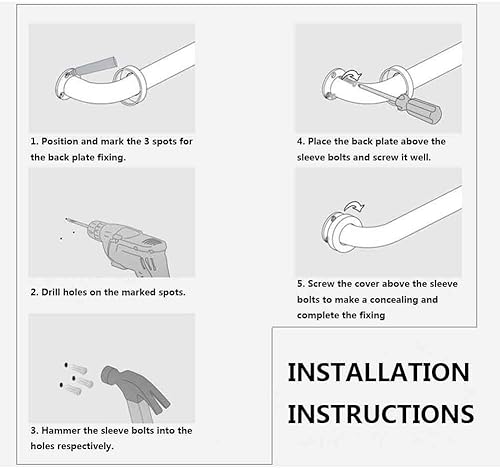 1. Position and mark the 3 spots for the back plate fixing.

2. Drill holes on the marked spots.

3. Hammer the sleeve bolts into the holes respectively.

4. Place the back plate above the sleeve bolts and screw it well.

5. Screw the cover above the sleeve bolts to make a concealing and complete the fixing

INSTALLATION INSTRUCTIONS