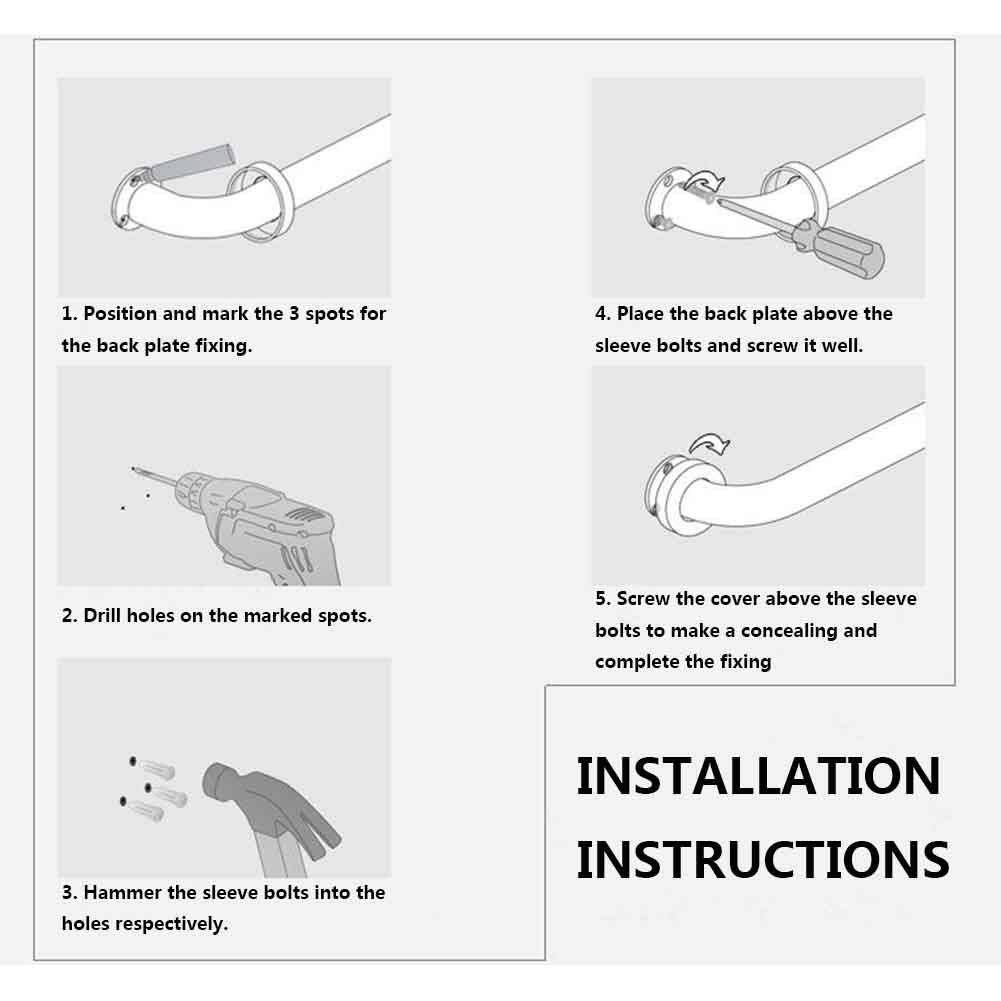 1. Position and mark the 3 spots for the back plate fixing.

2. Drill holes on the marked spots.

3. Hammer the sleeve bolts into the holes respectively.

4. Place the back plate above the sleeve bolts and screw it well.

5. Screw the cover above the sleeve bolts to make a concealing and complete the fixing

INSTALLATION INSTRUCTIONS