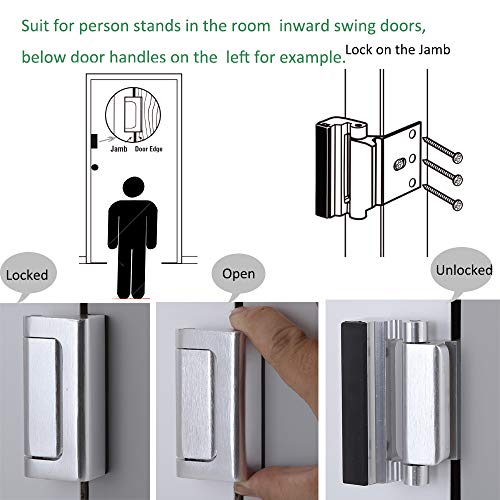 Suit for person stands in the room inward swing doors,
below door handles on the left for example.

Lock on the Jamb

Jamb Door Edge

Locked

Open

Unlocked