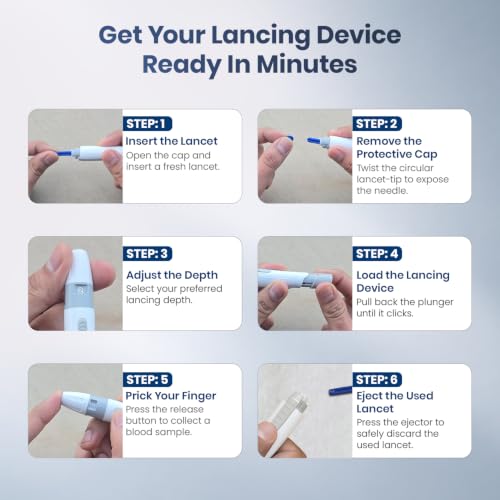 Get Your Lancing Device Ready In Minutes

STEP: 1
Insert the Lancet
Open the cap and insert a fresh lancet.

STEP: 2
Remove the Protective Cap
Twist the circular lancet-tip to expose the needle.

STEP: 3
Adjust the Depth
Select your preferred lancing depth.

STEP: 4
Load the Lancing Device
Pull back the plunger until it clicks.

STEP: 5
Prick Your Finger
Press the release button to collect a blood sample.

STEP: 6
Eject the Used Lancet
Press the ejector to safely discard the used lancet.