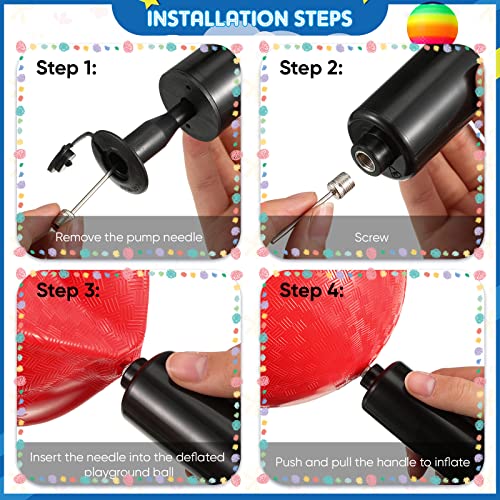 INSTALLATION STEPS

Step 1:

Remove the pump needle

Step 2:

Screw

Step 3:

Insert the needle into the deflated playground ball

Step 4:

Push and pull the handle to inflate