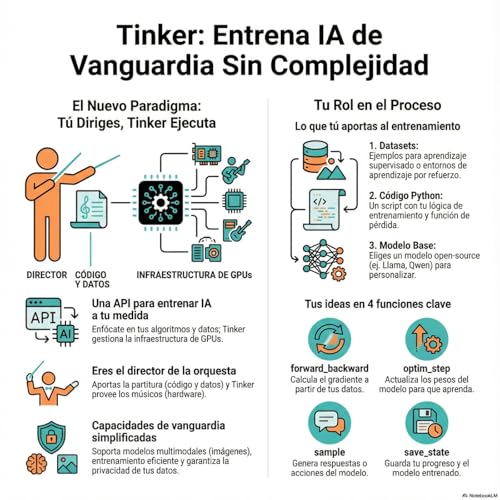 Tinker: Entrena IA de Vanguardia Sin Complejidad

El Nuevo Paradigma: Tú Diriges, Tinker Ejecuta

DIRECTOR

CÓDIGO Y DATOS

INFRAESTRUCTURA DE GPUs

API

AI

Una API para entrenar IA a tu medida

Enfócate en tus algoritmos y datos; Tinker gestiona la infraestructura de GPUs.

Eres el director de la orquesta

Aportas la partitura (código y datos) y Tinker provee los músicos (hardware).

Capacidades de vanguardia simplificadas

Soporta modelos multimodales (imágenes), entrenamiento eficiente y garantiza la privacidad de tus datos.

Tu Rol en el Proceso

Lo que tú aportas al entrenamiento

1. Datasets:
Ejemplos para aprendizaje supervisado o entornos de aprendizaje por refuerzo.

2. Código Python:
Un script con tu lógica de entrenamiento y función de pérdida.

3. Modelo Base:
Eliges un modelo open-source (ej. Llama, Qwen) para personalizar.

Tus ideas en 4 funciones clave

forward_backward
Calcula el gradiente a partir de tus datos.

optim_step
Actualiza los pesos del modelo para que aprenda.

sample
Genera respuestas o acciones del modelo.

save_state
Guarda tu progreso y el modelo entrenado.

NotebookLM