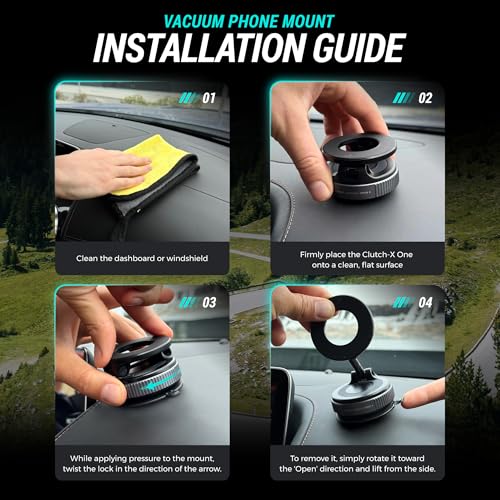 VACUUM PHONE MOUNT
INSTALLATION GUIDE

01
Clean the dashboard or windshield

02
Firmly place the Clutch-X One onto a clean, flat surface

03
While applying pressure to the mount, twist the lock in the direction of the arrow.

04
To remove it, simply rotate it toward the 'Open' direction and lift from the side.