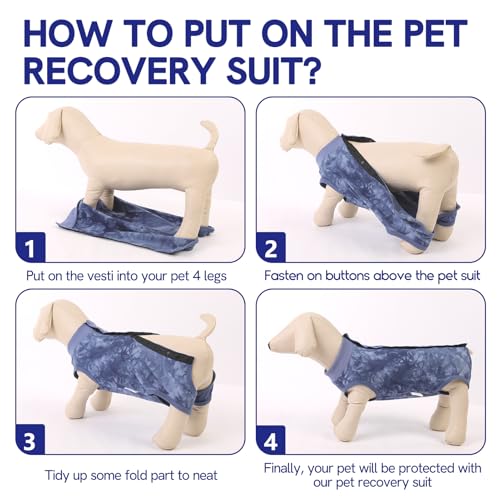 HOW TO PUT ON THE PET RECOVERY SUIT?

1
Put on the vesti into your pet 4 legs

2
Fasten on buttons above the pet suit

3
Tidy up some fold part to neat

4
Finally, your pet will be protected with our pet recovery suit