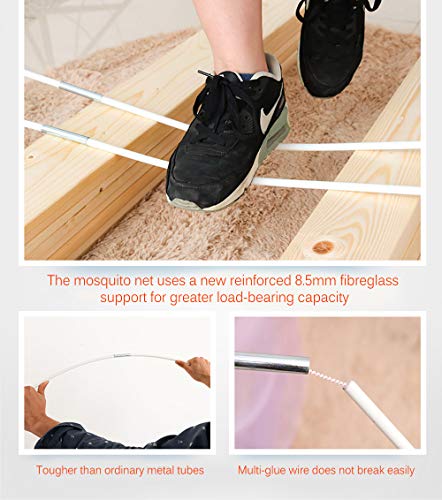 The mosquito net uses a new reinforced 8.5mm fibreglass support for greater load-bearing capacity

Tougher than ordinary metal tubes

Multi-glue wire does not break easily