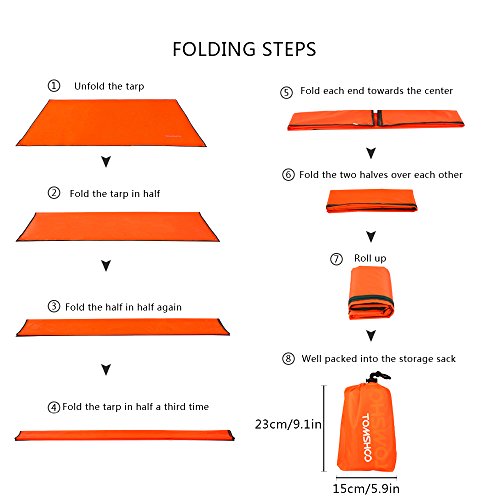 FOLDING STEPS

① Unfold the tarp

② Fold the tarp in half

③ Fold the half in half again

④ Fold the tarp in half a third time

⑤ Fold each end towards the center

⑥ Fold the two halves over each other

⑦ Roll up

⑧ Well packed into the storage sack

23cm/9.1in

TOMSHOO

15cm/5.9in