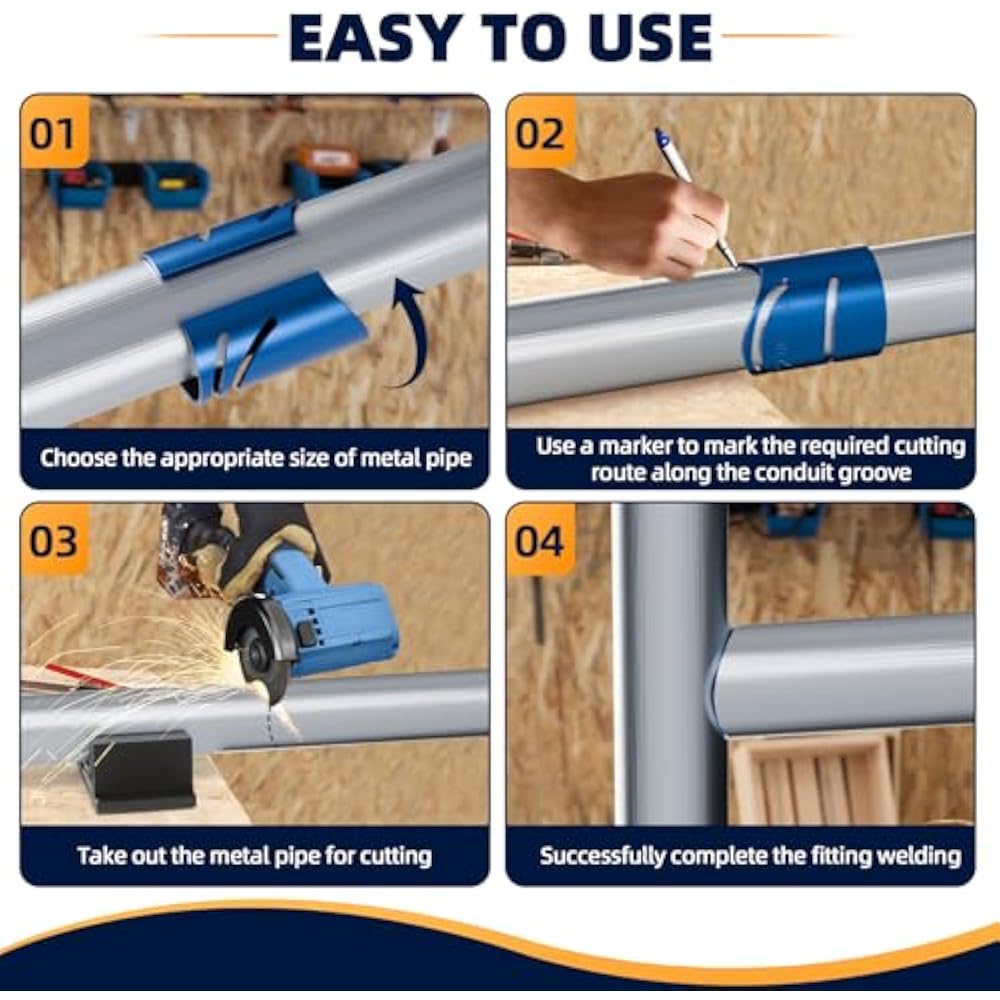 EASY TO USE

01

Choose the appropriate size of metal pipe

02

Use a marker to mark the required cutting route along the conduit groove

03

Take out the metal pipe for cutting

04

Successfully complete the fitting welding