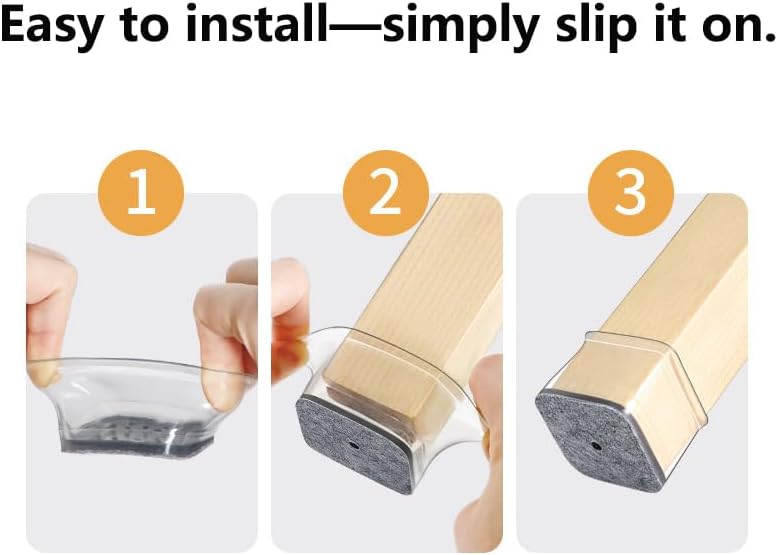 Easy to install—simply slip it on.

1

2

3