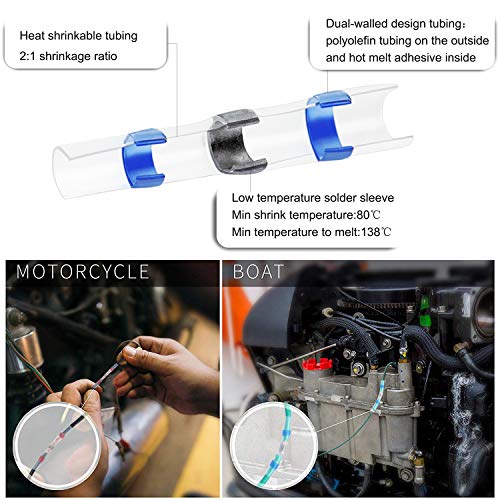 Heat shrinkable tubing
2:1 shrinkage ratio

Dual-walled design tubing:
polyolefin tubing on the outside
and hot melt adhesive inside

Low temperature solder sleeve
Min shrink temperature:80℃
Min temperature to melt:138℃

MOTORCYCLE

BOAT