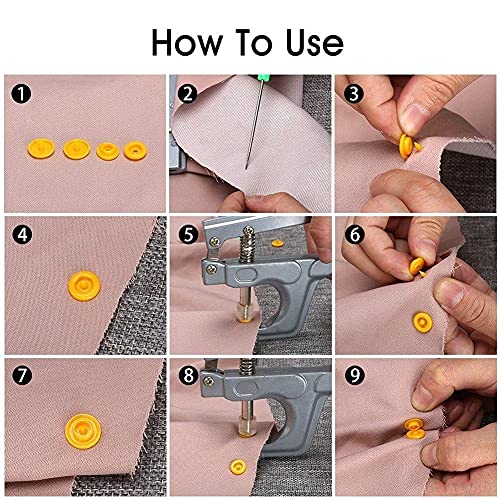 How To Use

1

2

3

4

5

6

7

8

9