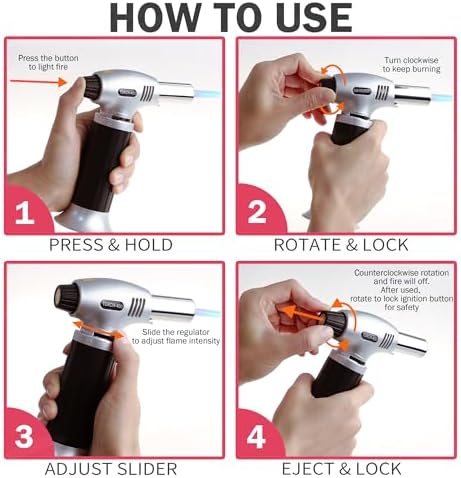 HOW TO USE

Press the button
to light fire

1

PRESS & HOLD

Turn clockwise
to keep burning

2

ROTATE & LOCK

Slide the regulator
to adjust flame intensity

3

ADJUST SLIDER

Counterclockwise rotation
and fire will off.
After used,
rotate to lock ignition button
for safety

4

EJECT & LOCK