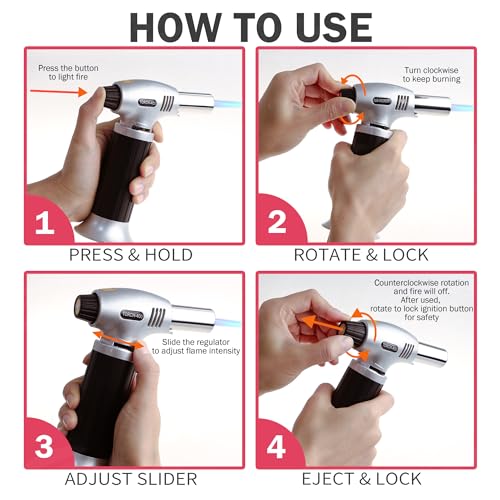 HOW TO USE

Press the button to light fire

1

PRESS & HOLD

Turn clockwise to keep burning

2

ROTATE & LOCK

Slide the regulator to adjust flame intensity

3

ADJUST SLIDER

Counterclockwise rotation and fire will off. After used, rotate to lock ignition button for safety

4

EJECT & LOCK