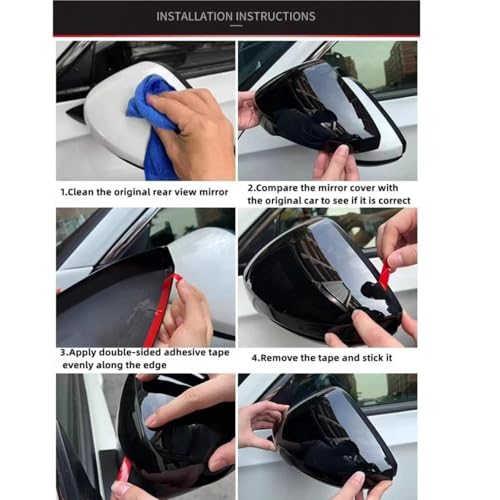 INSTALLATION INSTRUCTIONS

1.Clean the original rear view mirror

2.Compare the mirror cover with the original car to see if it is correct

3.Apply double-sided adhesive tape evenly along the edge

4.Remove the tape and stick it