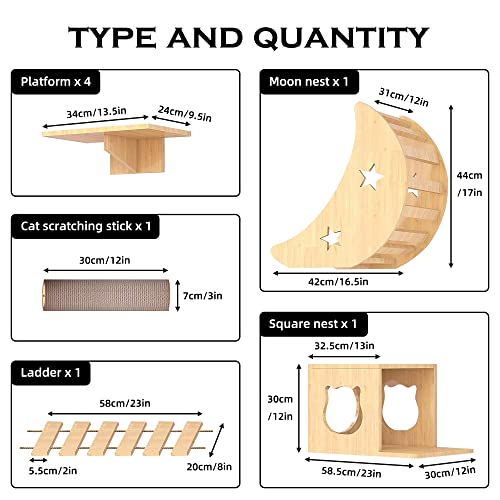 TYPE AND QUANTITY

Platform x 4

34cm/13.5in

24cm/9.5in

Cat scratching stick x 1

30cm/12in

7cm/3in

Ladder x 1

58cm/23in

5.5cm/2in

20cm/8in

Moon nest x 1

31cm/12in

44cm /17in

42cm/16.5in

Square nest x 1

32.5cm/13in

30cm /12in

58.5cm/23in

30cm/12in