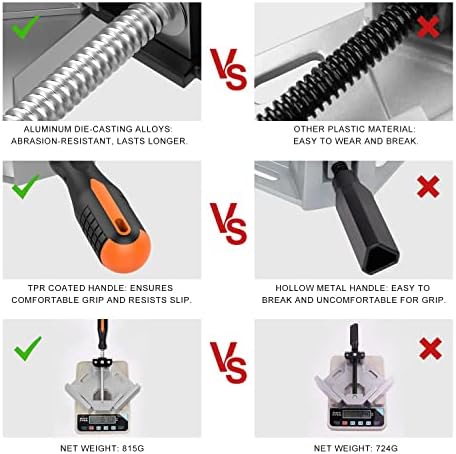 ALUMINUM DIE-CASTING ALLOYS: ABRASION-RESISTANT, LASTS LONGER.

VS

OTHER PLASTIC MATERIAL: EASY TO WEAR AND BREAK.

TPR COATED HANDLE: ENSURES COMFORTABLE GRIP AND RESISTS SLIP.

VS

HOLLOW METAL HANDLE: EASY TO BREAK AND UNCOMFORTABLE FOR GRIP.

NET WEIGHT: 815G

VS

NET WEIGHT: 724G