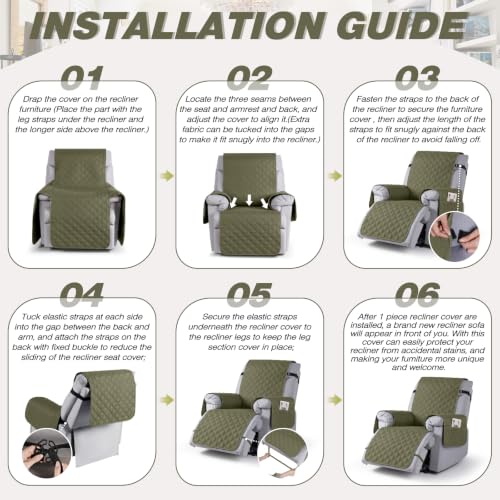 INSTALLATION GUIDE

01

Drap the cover on the recliner furniture (Place the part with the leg straps under the recliner and the longer side above the recliner.)

02

Locate the three seams between the seat and armrest and back, and adjust the cover to align it.(Extra fabric can be tucked into the gaps to make it fit snugly into the recliner.)

03

Fasten the straps to the back of the recliner to secure the furniture cover , then adjust the length of the straps to fit snugly against the back of the recliner to avoid falling off.

04

Tuck elastic straps at each side into the gap between the back and arm, and attach the straps on the back with fixed buckle to reduce the sliding of the recliner seat cover;

05

Secure the elastic straps underneath the recliner cover to the recliner legs to keep the leg section cover in place;

06

After 1 piece recliner cover are installed, a brand new recliner sofa will appear in front of you. With this cover can easily protect your recliner from accidental stains, and making your furniture more unique and welcome.