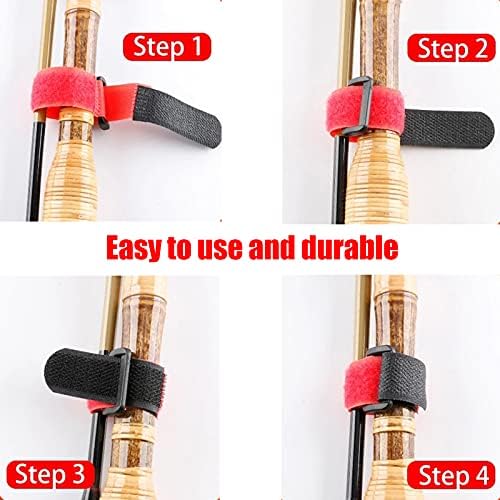 Step 1

Step 2

Easy to use and durable

Step 3

Step 4