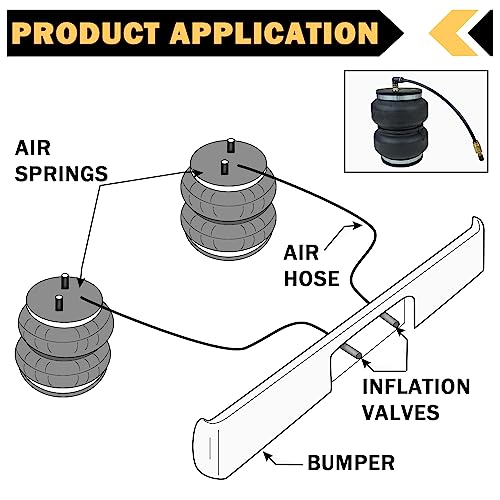 PRODUCT APPLICATION

AIR SPRINGS

AIR HOSE

INFLATION VALVES

BUMPER