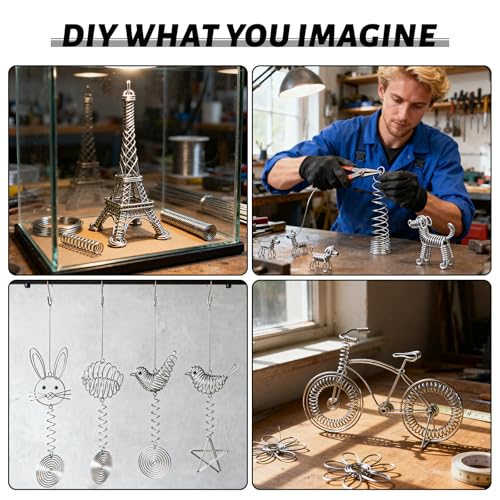 DIY WHAT YOU IMAGINE