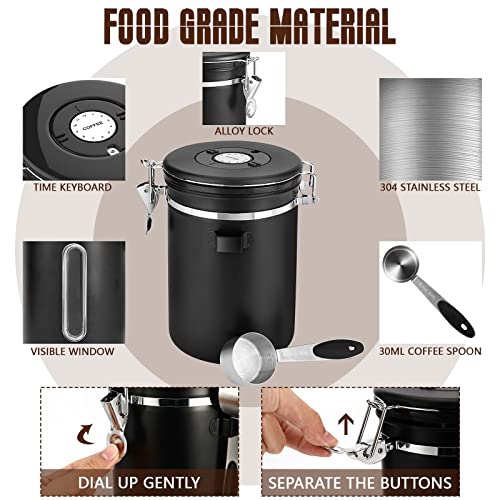 FOOD GRADE MATERIAL

COFFEE

TIME KEYBOARD

ALLOY LOCK

304 STAINLESS STEEL

VISIBLE WINDOW

30ML COFFEE SPOON

DIAL UP GENTLY

SEPARATE THE BUTTONS