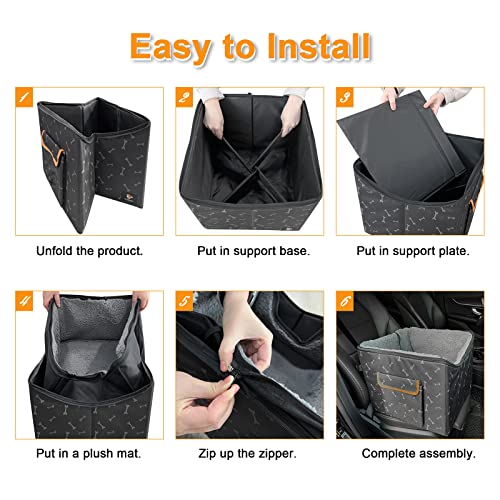 Easy to Install

1

Unfold the product.

2

Put in support base.

3

Put in support plate.

4

Put in a plush mat.

5

Zip up the zipper.

6

Complete assembly.