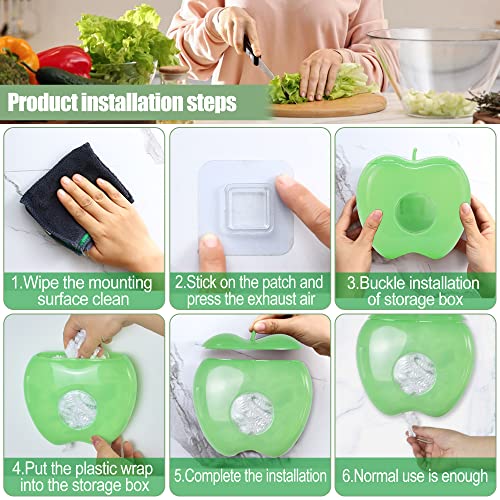 Product installation steps

1.Wipe the mounting surface clean

2.Stick on the patch and press the exhaust air

3.Buckle installation of storage box

4.Put the plastic wrap into the storage box

5.Complete the installation

6.Normal use is enough