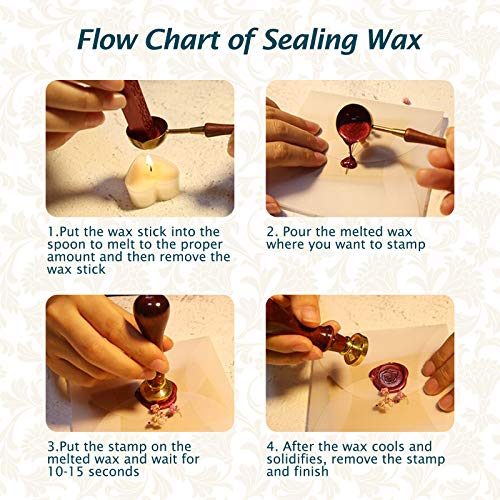 Flow Chart of Sealing Wax

1.Put the wax stick into the spoon to melt to the proper amount and then remove the wax stick

2. Pour the melted wax where you want to stamp

3.Put the stamp on the melted wax and wait for 10-15 seconds

4. After the wax cools and solidifies, remove the stamp and finish