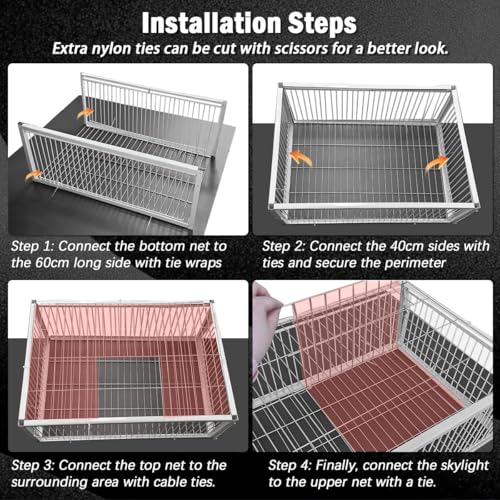 Installation Steps
Extra nylon ties can be cut with scissors for a better look.

Step 1: Connect the bottom net to the 60cm long side with tie wraps

Step 2: Connect the 40cm sides with ties and secure the perimeter

Step 3: Connect the top net to the surrounding area with cable ties.

Step 4: Finally, connect the skylight to the upper net with a tie.