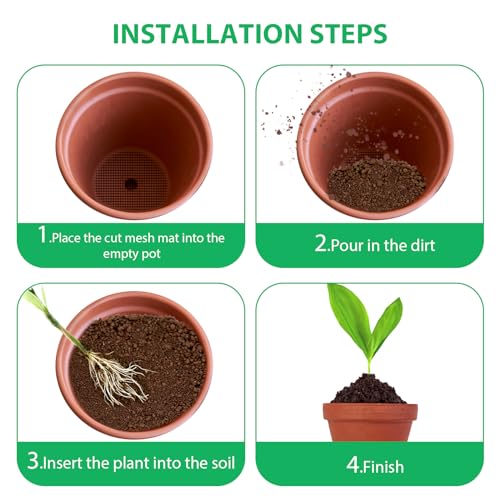 INSTALLATION STEPS

1.Place the cut mesh mat into the empty pot

2.Pour in the dirt

3.Insert the plant into the soil

4.Finish