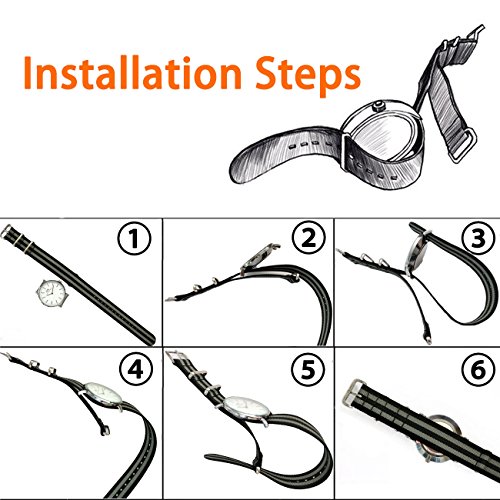 Installation Steps

1

2

3

4

5

6