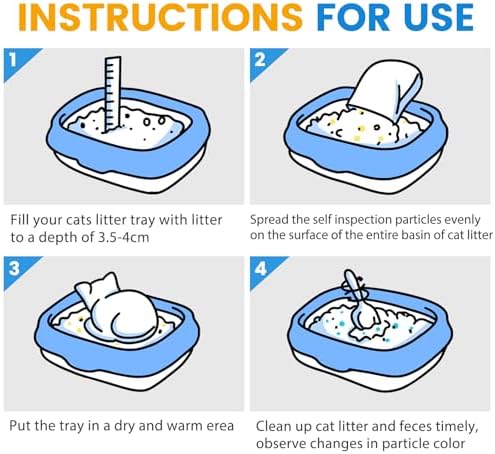 INSTRUCTIONS FOR USE

1

Fill your cats litter tray with litter to a depth of 3.5-4cm

2

Spread the self inspection particles evenly on the surface of the entire basin of cat litter

3

Put the tray in a dry and warm erea

4

Clean up cat litter and feces timely, observe changes in particle color