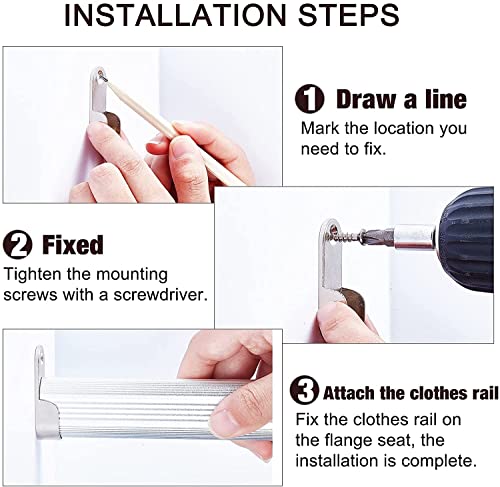 INSTALLATION STEPS

1 Draw a line
Mark the location you need to fix.

2 Fixed
Tighten the mounting screws with a screwdriver.

3 Attach the clothes rail
Fix the clothes rail on the flange seat, the installation is complete.