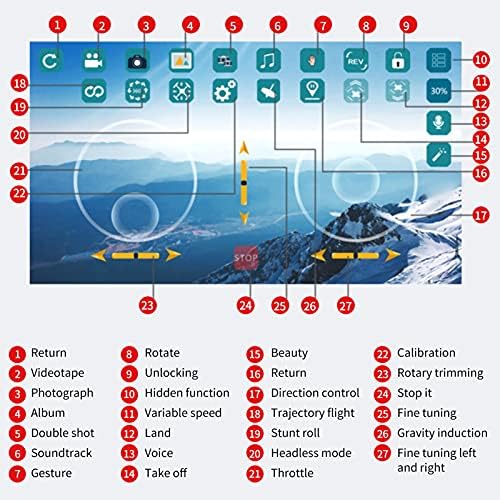 1 2 3 4 5 6 7 8 9
REV
10
18
30%
11
19
12
13
20
14
15
21
16
22
17
STOP
23 24 25 26 27

1 Return
2 Videotape
3 Photograph
4 Album
5 Double shot
6 Soundtrack
7 Gesture

8 Rotate
9 Unlocking
10 Hidden function
11 Variable speed
12 Land
13 Voice
14 Take off

15 Beauty
16 Return
17 Direction control
18 Trajectory flight
19 Stunt roll
20 Headless mode
21 Throttle

22 Calibration
23 Rotary trimming
24 Stop it
25 Fine tuning
26 Gravity induction
27 Fine tuning left and right