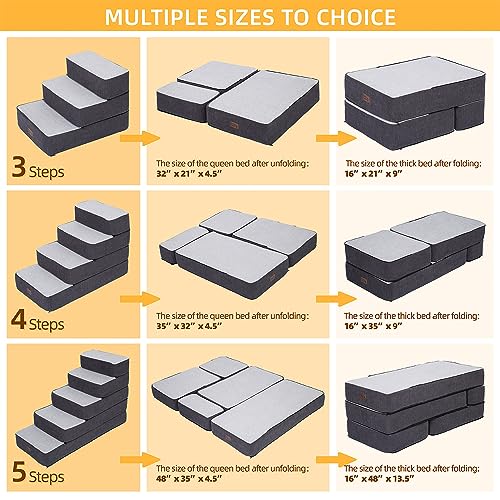 MULTIPLE SIZES TO CHOICE

3 Steps

The size of the queen bed after unfolding:
32" x 21" x 4.5"

The size of the thick bed after folding:
16" x 21" x 9"

4 Steps

The size of the queen bed after unfolding:
35" x 32" x 4.5"

The size of the thick bed after folding:
16" x 35" x 9"

5 Steps

The size of the queen bed after unfolding:
48" x 35" x 4.5"

The size of the thick bed after folding:
16" x 48" x 13.5"